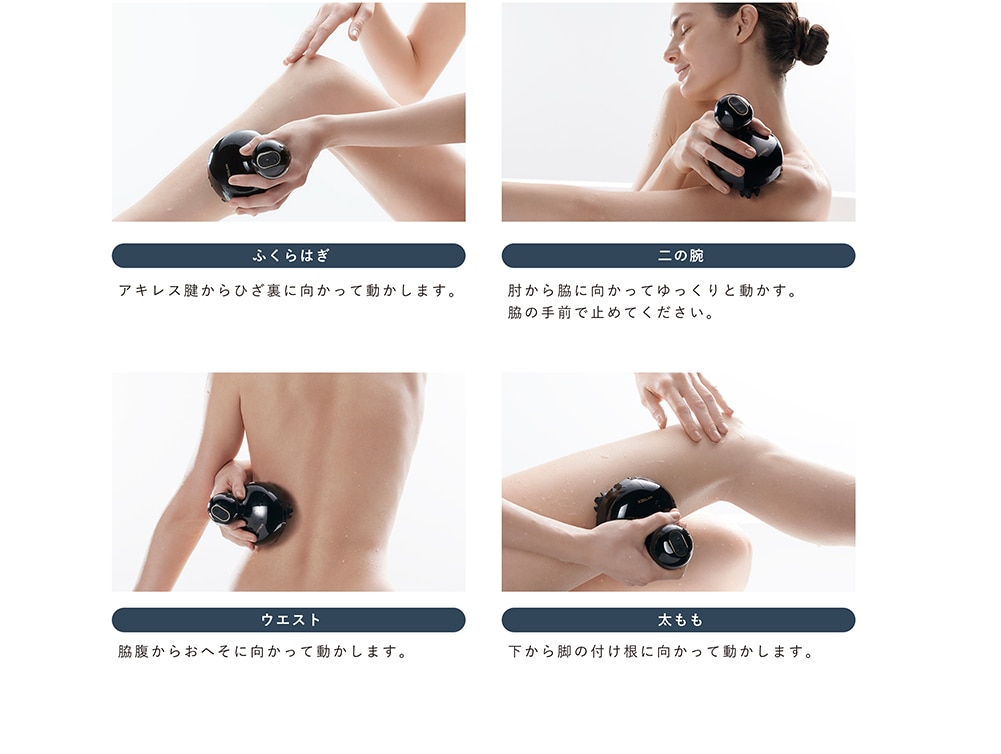 ふくらはぎ

アキレス腱からひざ裏に向かって動かします。

二の腕

肘から脇に向かってゆっくりと動かす。
脇の手前で止めてください。

ウエスト

脇腹からおへそに向かって動かします。

太もも

下から脚の付け根に向かって動かします。