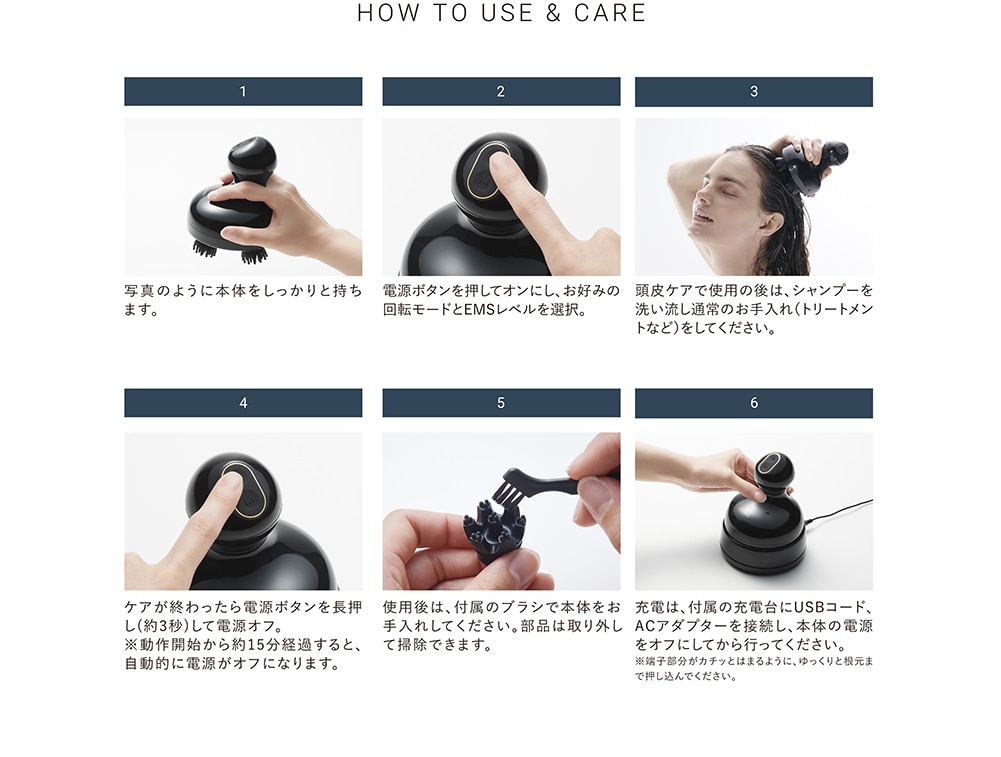 HOW TO USE & CARE

1

写真のように本体をしっかりと持ちます。

2

電源ボタンを押してオンにし、お好みの回転モードとEMSレベルを選択。

3

頭皮ケアで使用の後は、シャンプーを洗い流し通常のお手入れ(トリートメントなど)をしてください。

4

ケアが終わったら電源ボタンを長押し(約3秒)して電源オフ。
※動作開始から約15分経過すると、自動的に電源がオフになります。

5

使用後は、付属のブラシで本体をお手入れしてください。部品は取り外して掃除できます。

6

充電は、付属の充電台にUSBコード、ACアダプターを接続し、本体の電源をオフにしてから行ってください。
※端子部分がカチッとはまるように、ゆっくりと根元まで押し込んでください。